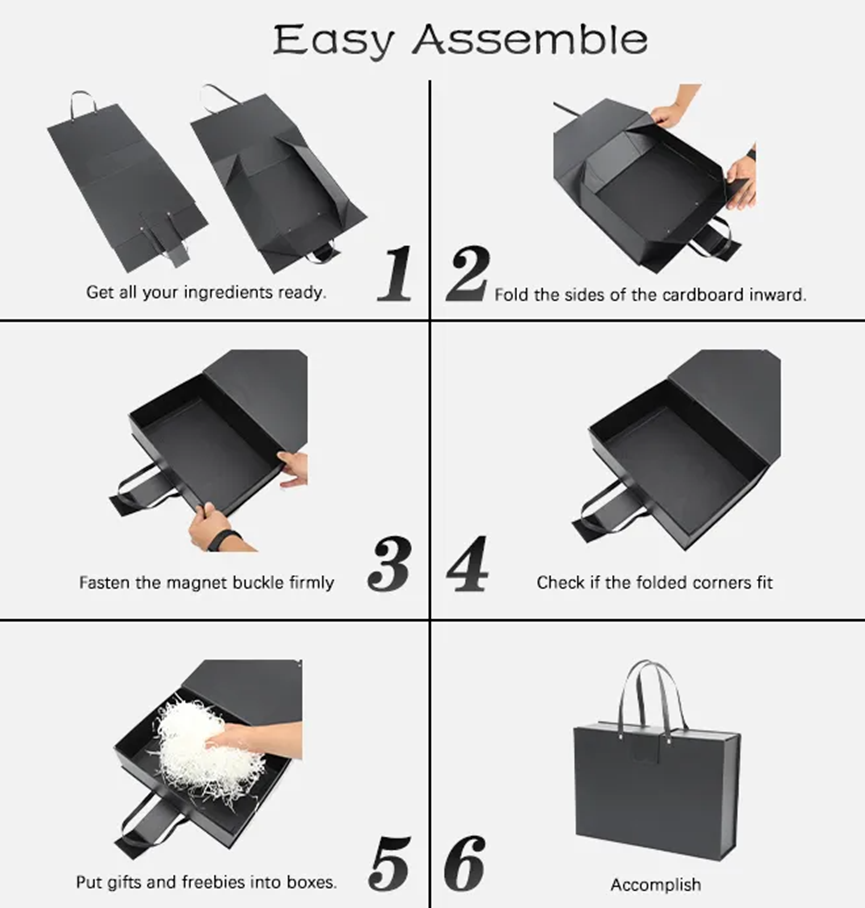 Easy Assemble

Get all your ingredients ready.

1

2

Fold the sides of the cardboard inward.

Fasten the magnet buckle firmly

3

4

Check if the folded corners fit

Put gifts and freebies into boxes.

5

6

Accomplish