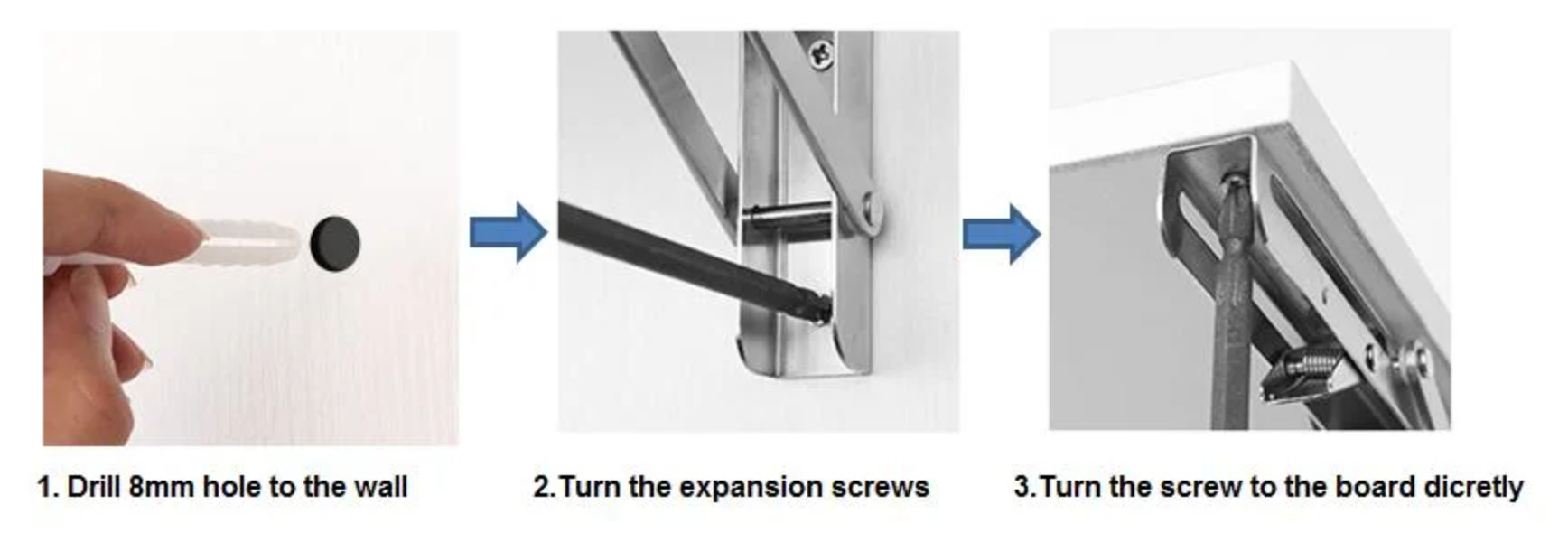 1. Drill 8mm hole to the wall

2.Turn the expansion screws

3.Turn the screw to the board dicretly